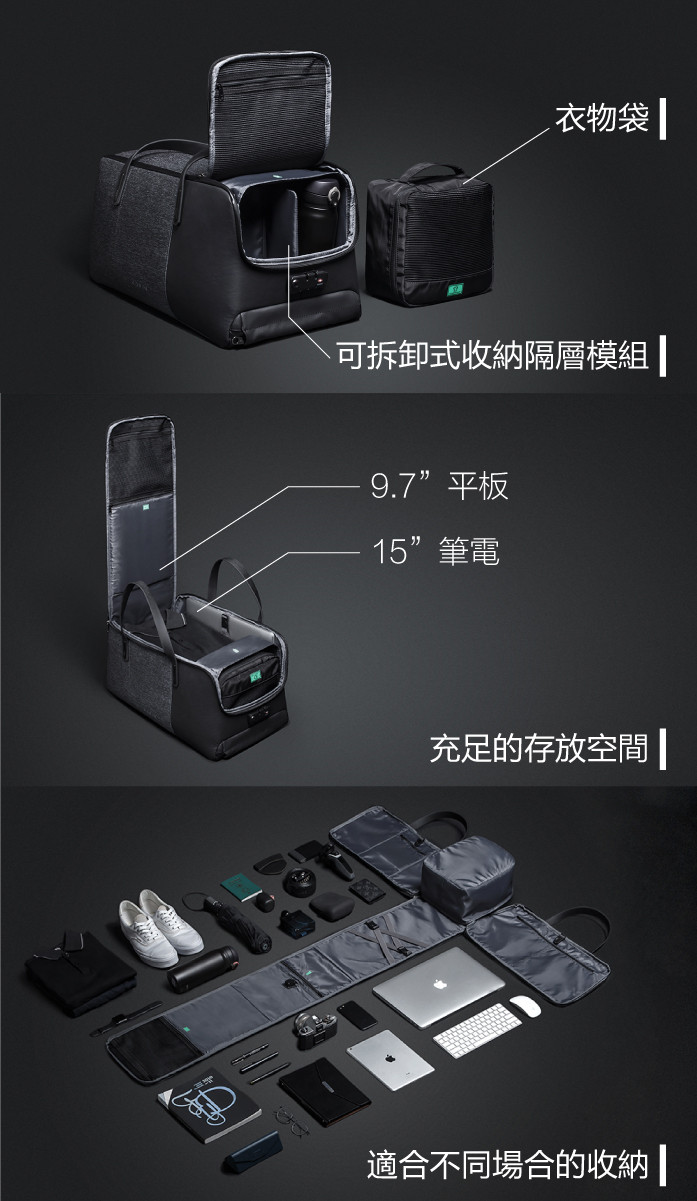 衣物袋

可拆卸式收納隔層模組

9.7”平板

15”筆電

充足的存放空間

適合不同場合的收納