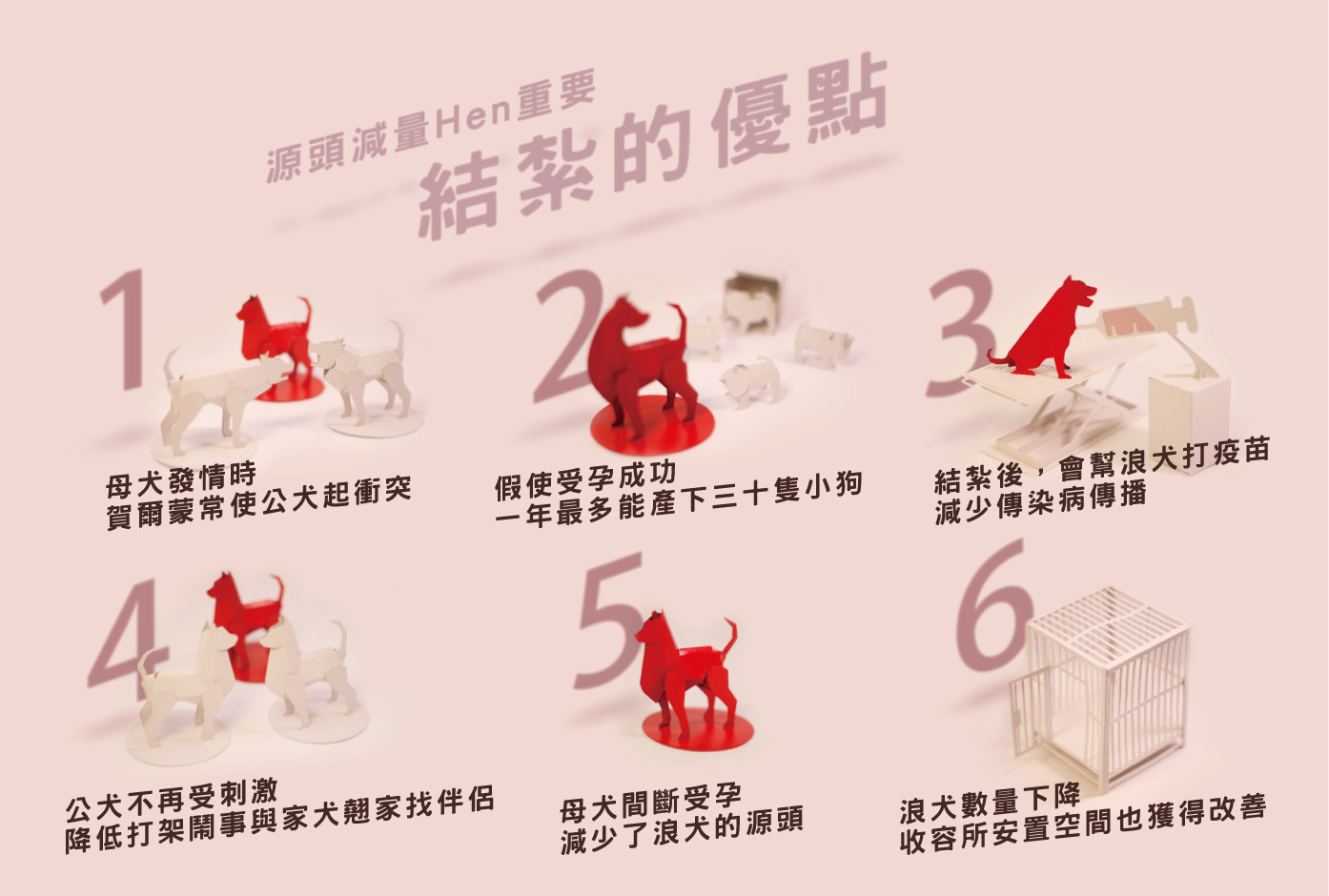 源頭減量Hen重要
結紮的優點

1
母犬發情時
賀爾蒙常使公犬起衝突

2
假使受孕成功
一年最多能產下三十隻小狗

3
結紮後，會幫浪犬打疫苗
減少傳染病傳播

4
公犬不再受刺激
降低打架鬧事與家犬翹家找伴侶

5
母犬間斷受孕
減少了浪犬的源頭

6
浪犬數量下降
收容所安置空間也獲得改善