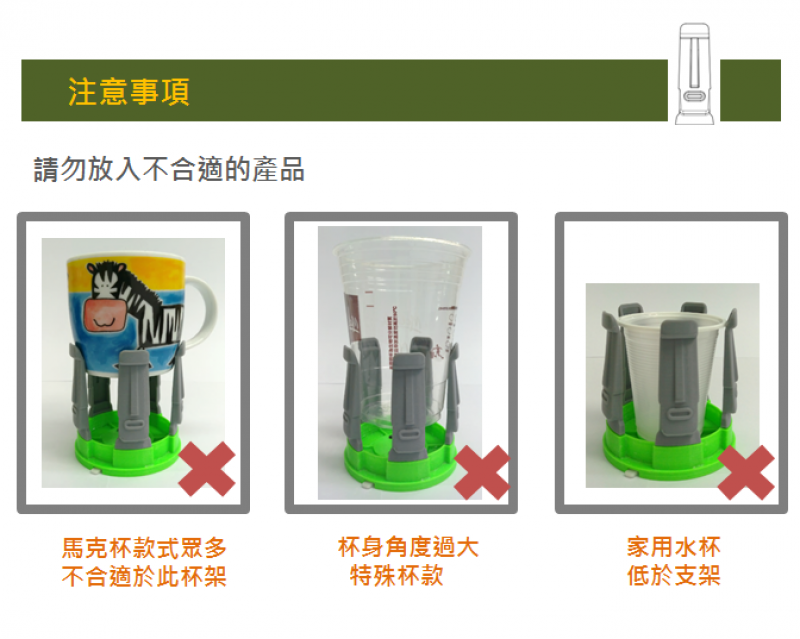 注意事項

請勿放入不合適的產品

馬克杯款式眾多
不合適於此杯架

杯身角度過大
特殊杯款

家用水杯
低於支架