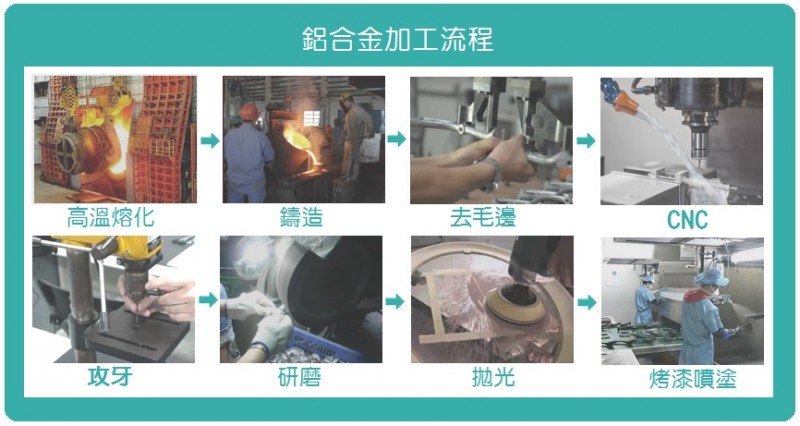 鋁合金加工流程

高溫熔化

鑄造

去毛邊

CNC

攻牙

研磨

拋光

烤漆噴塗